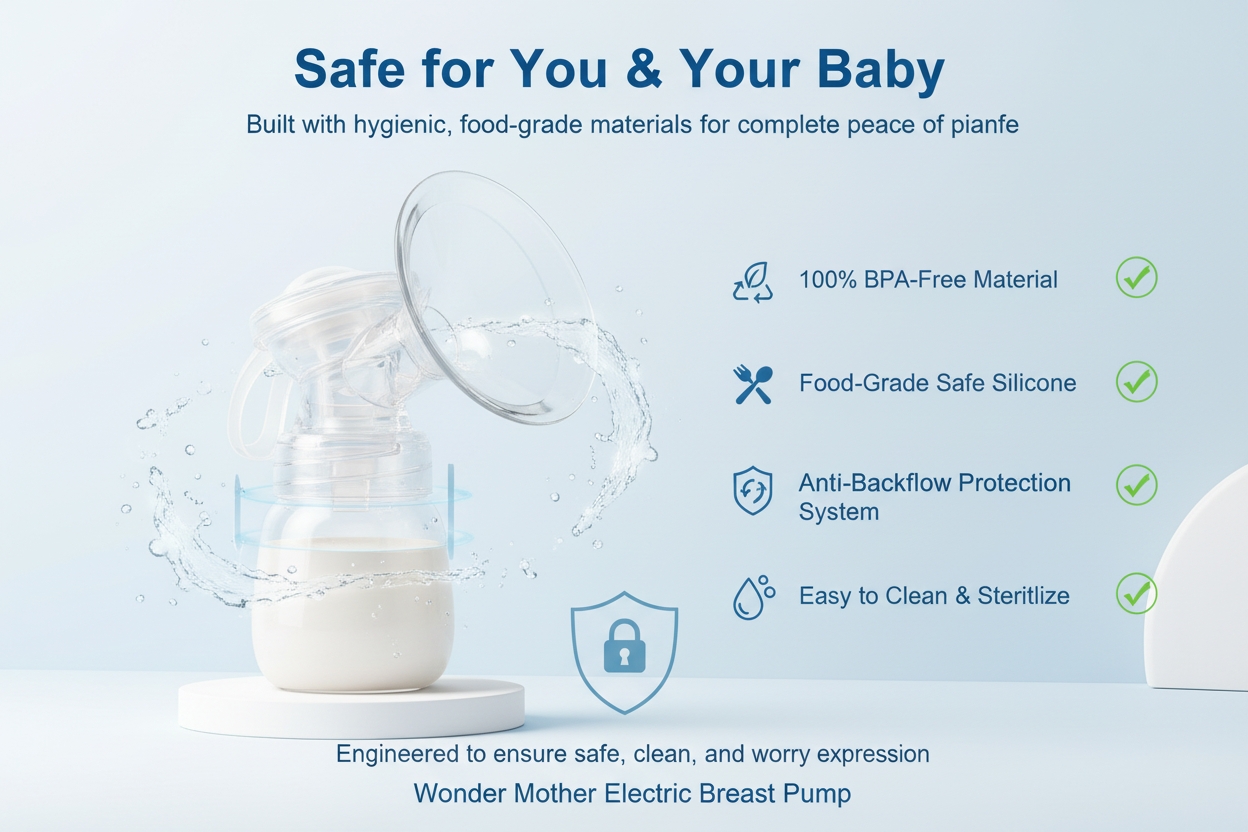 Safe for You & Your Baby

Built with hygienic, food-grade materials for complete peace of pianfe

100% BPA-Free Material

Food-Grade Safe Silicone

Anti-Backflow Protection System

Easy to Clean & Steritlize

Engineered to ensure safe, clean, and worry expression

Wonder Mother Electric Breast Pump